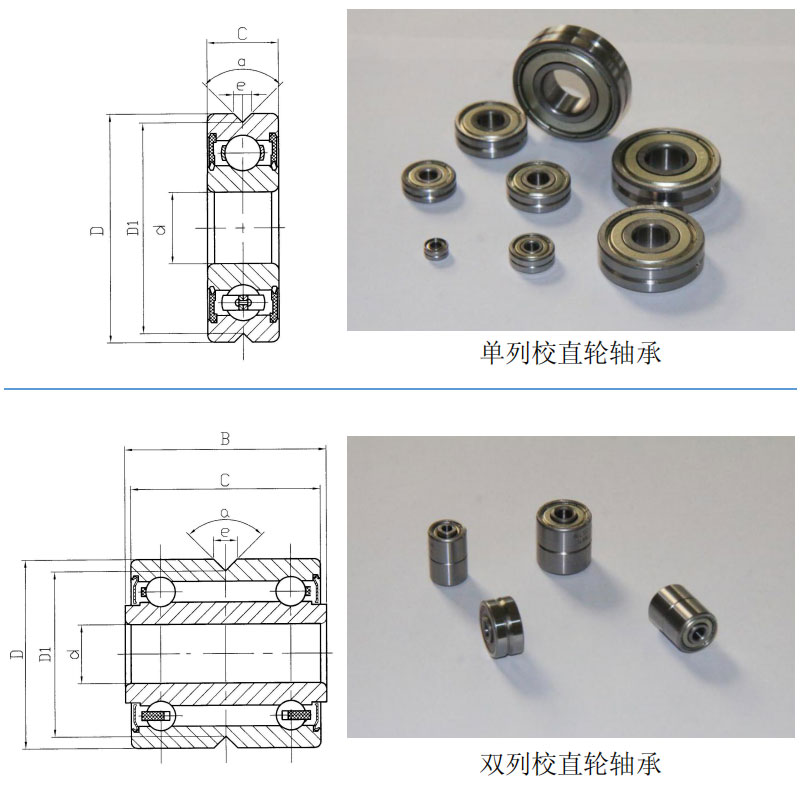 C
a
e
D
D1
d

单列校直轮轴承

B
C
a
e
D
D1
d

双列校直轮轴承